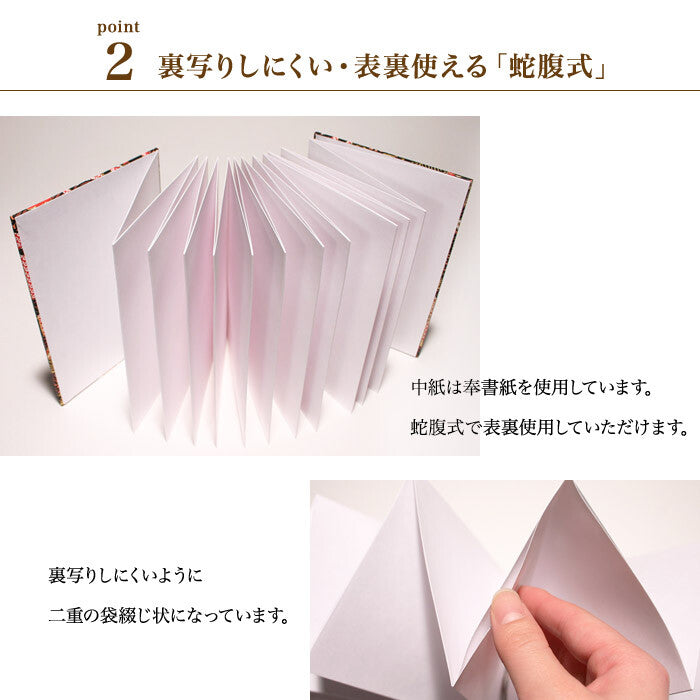 point
2 裏写りしにくい・表裏使える「蛇腹式」

中紙は奉書紙を使用しています。

蛇腹式で表裏使用していただけます。

裏写りしにくいように

二重の袋綴じ状になっています。